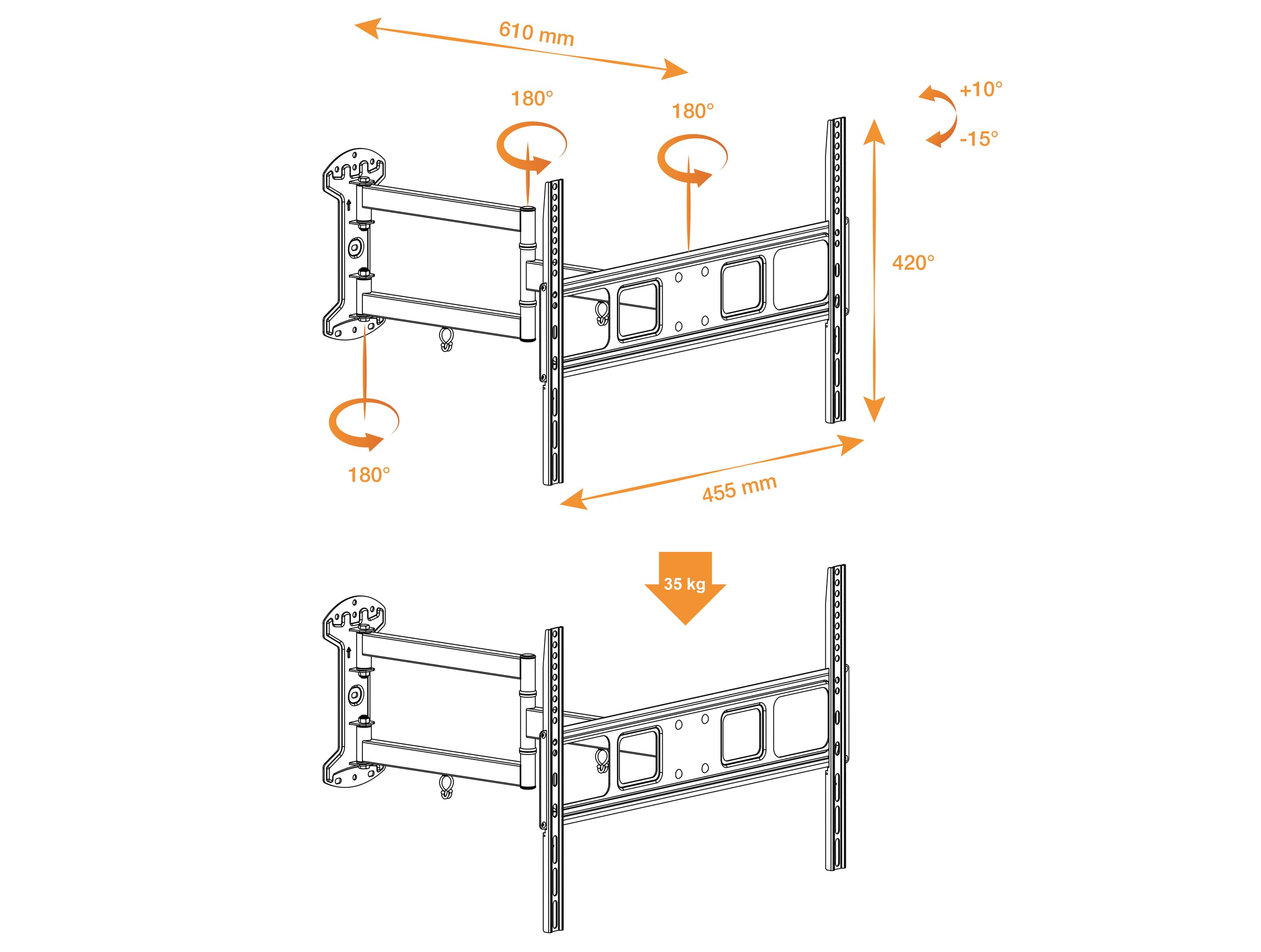 610 mm

180°

180°

+10°

-15°

420°

180°

455 mm

35 kg